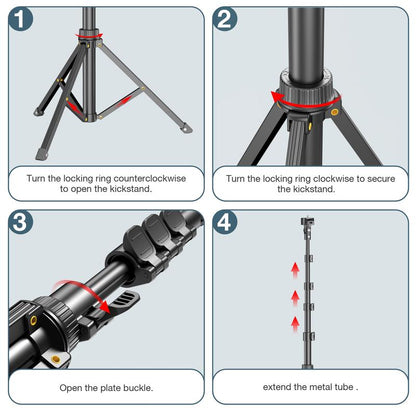 1

Turn the locking ring counterclockwise to open the kickstand.

2

Turn the locking ring clockwise to secure the kickstand.

3

Open the plate buckle.

4

extend the metal tube .